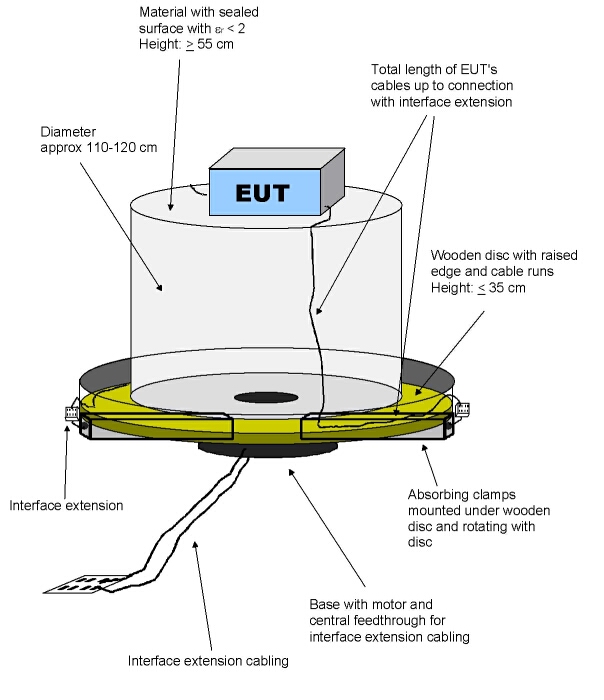 Material with sealed surface with $\varepsilon_r < 2$
Height: $\geq$ 55 cm

Total length of EUT's cables up to connection with interface extension

Diameter approx 110-120 cm

EUT

Wooden disc with raised edge and cable runs
Height: $\leq$ 35 cm

Interface extension

Absorbing clamps mounted under wooden disc and rotating with disc

Base with motor and central feedthrough for interface extension cabling

Interface extension cabling